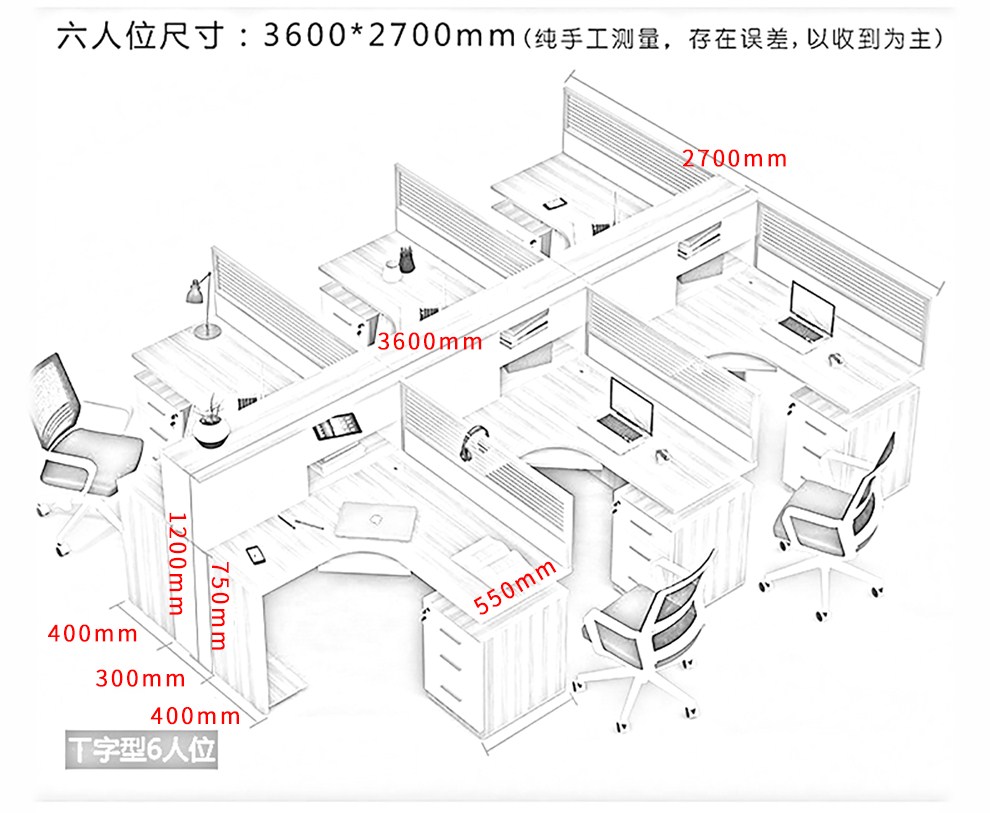 六人位尺寸：3600*2700mm（纯手工测量，存在误差，以收到为主）

2700mm

3600mm

1200mm

750mm

550mm

400mm

300mm

400mm

T字型6人位